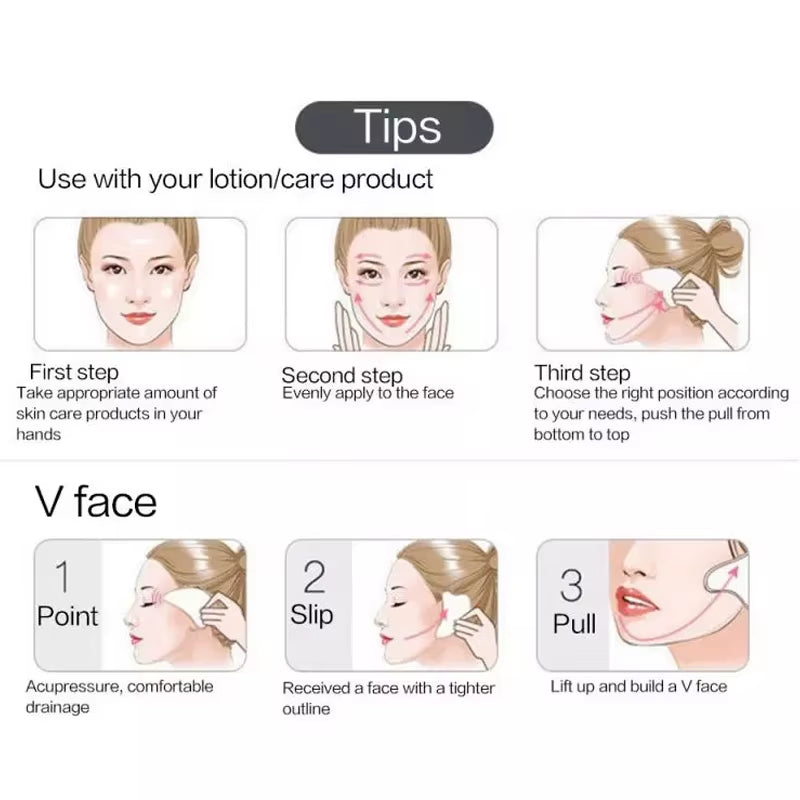 Tips

Use with your lotion/care product

First step
Take appropriate amount of skin care products in your hands

Second step
Evenly apply to the face

Third step
Choose the right position according to your needs, push the pull from bottom to top

V face

1
Point

Acupressure, comfortable drainage

2
Slip

Received a face with a tighter outline

3
Pull

Lift up and build a V face